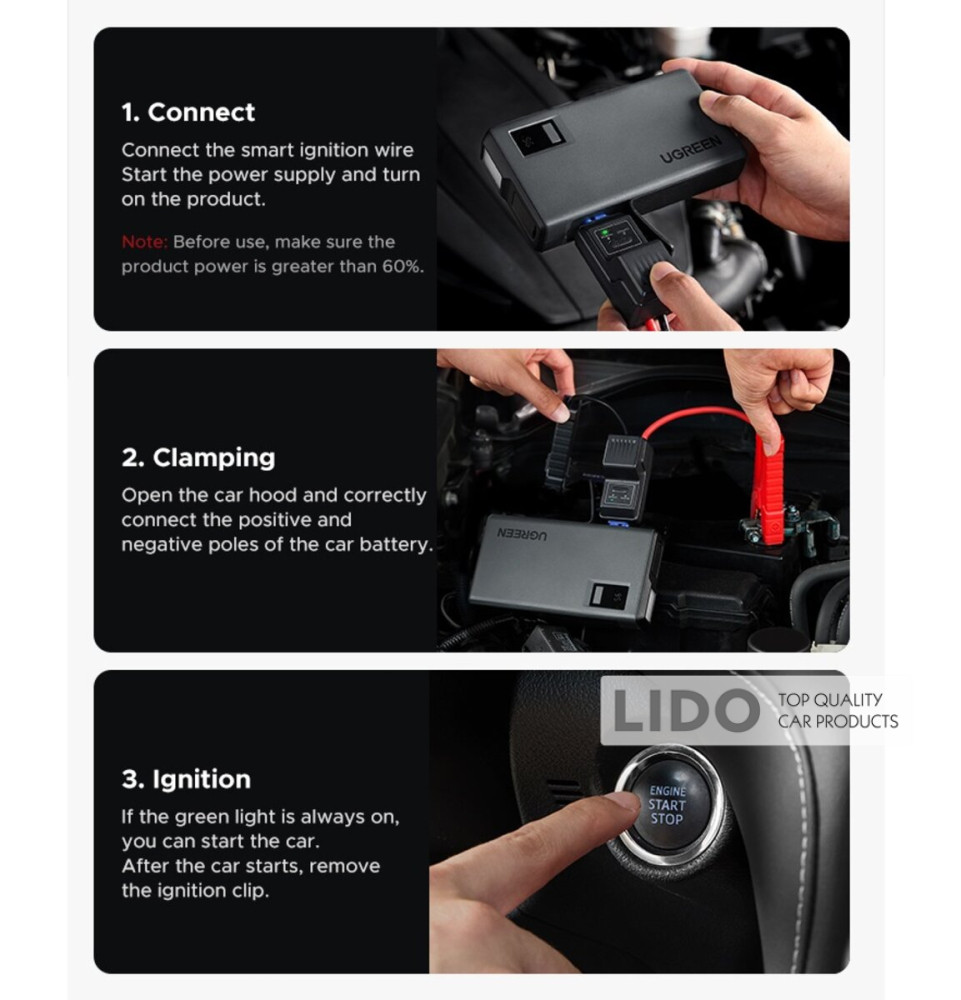 1. Connect

Connect the smart ignition wire
Start the power supply and turn on the product.

Note: Before use, make sure the product power is greater than 60%.

UGREEN

2. Clamping

Open the car hood and correctly connect the positive and negative poles of the car battery.

UGREEN

3. Ignition

If the green light is always on, you can start the car.
After the car starts, remove the ignition clip.

LIDO TOP QUALITY CAR PRODUCTS

ENGINE
START
STOP