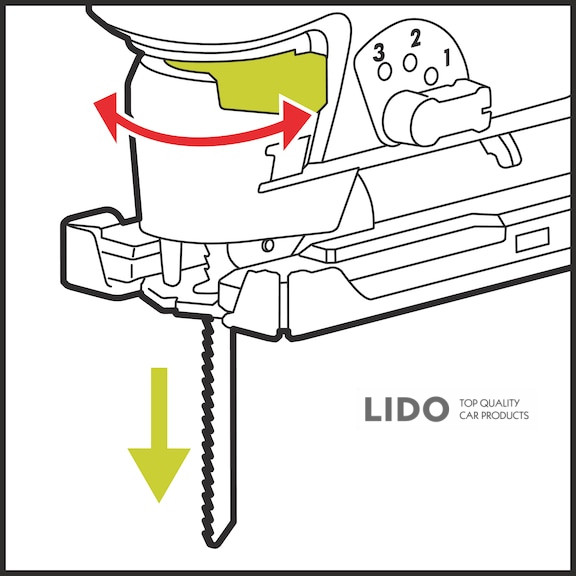 3 2 1

LIDO TOP QUALITY CAR PRODUCTS